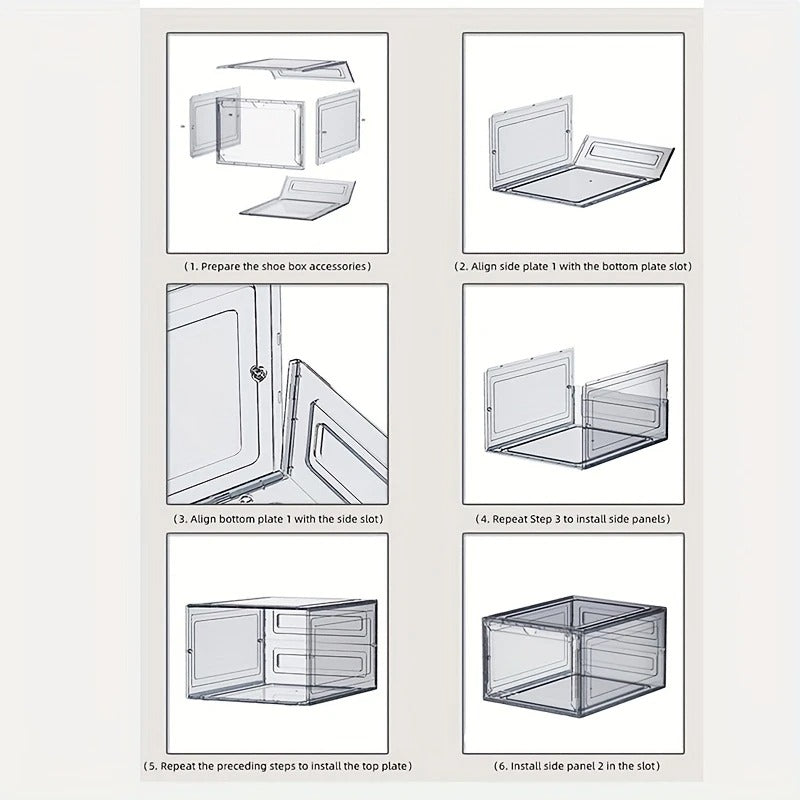 (1. Prepare the shoe box accessories)

(2. Align side plate 1 with the bottom plate slot)

(3. Align bottom plate 1 with the side slot)

(4. Repeat Step 3 to install side panels)

(5. Repeat the preceding steps to install the top plate)

(6. Install side panel 2 in the slot)